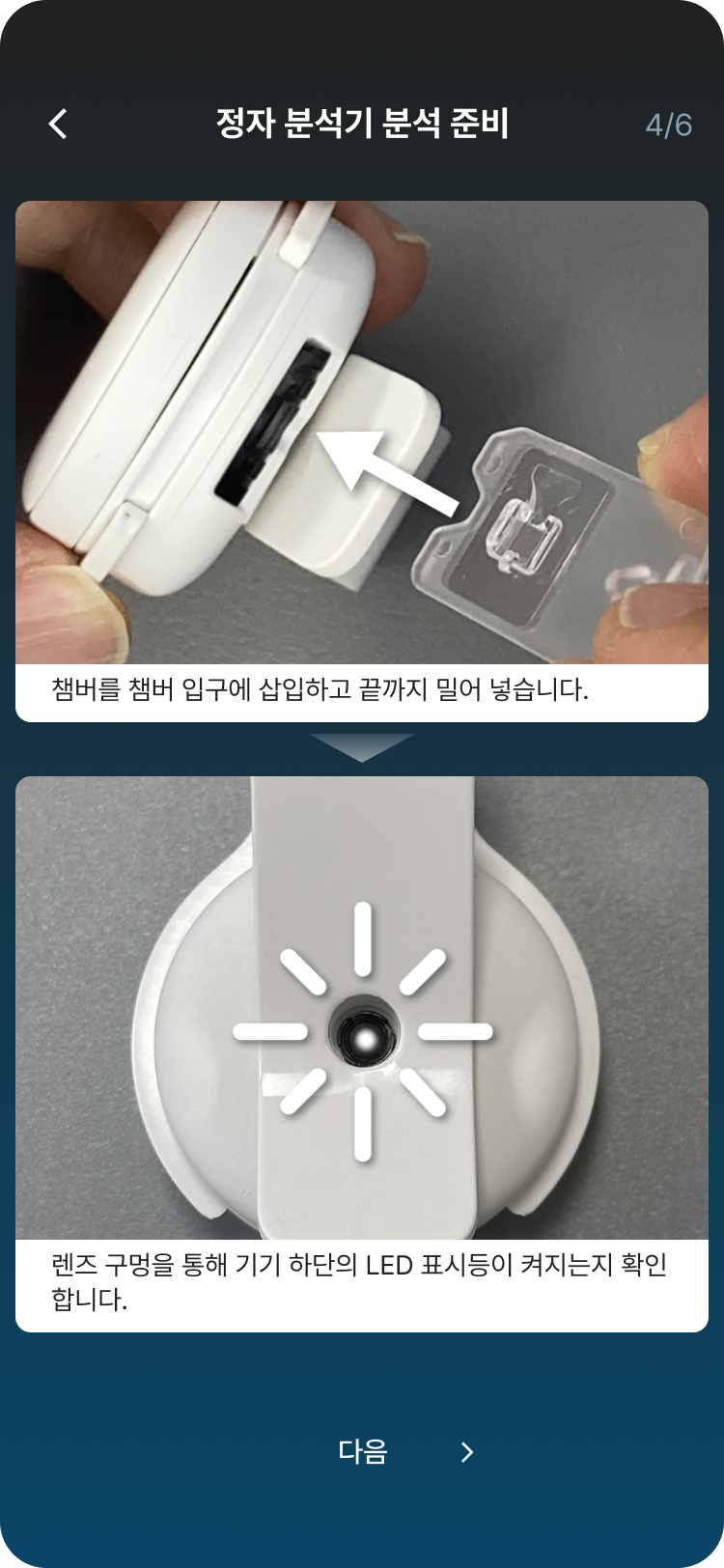 정자 분석기 분석 준비

4/6

챔버를 챔버 입구에 삽입하고 끝까지 밀어 넣습니다.

렌즈 구멍을 통해 기기 하단의 LED 표시등이 켜지는지 확인합니다.

다음