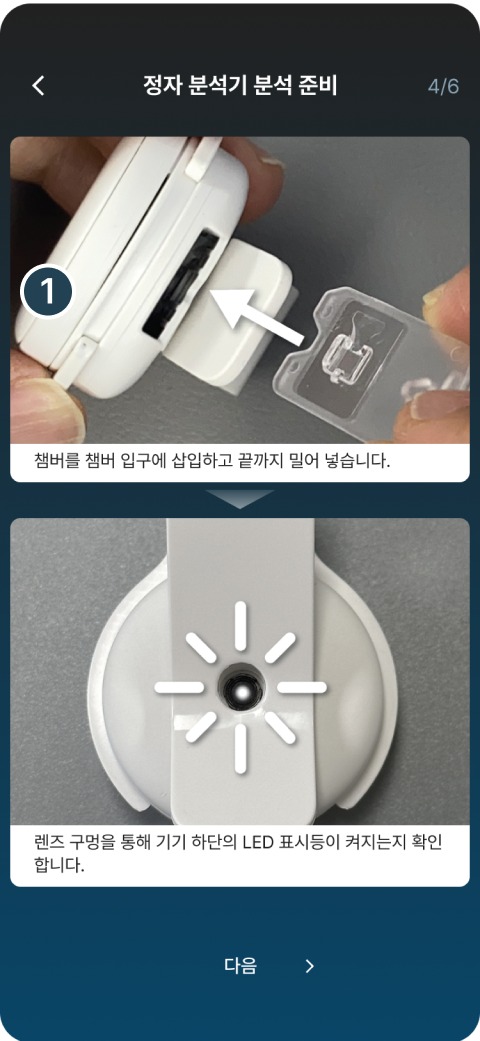 정자 분석기 분석 준비

4/6

1

챔버를 챔버 입구에 삽입하고 끝까지 밀어 넣습니다.

렌즈 구멍을 통해 기기 하단의 LED 표시등이 켜지는지 확인합니다.

다음